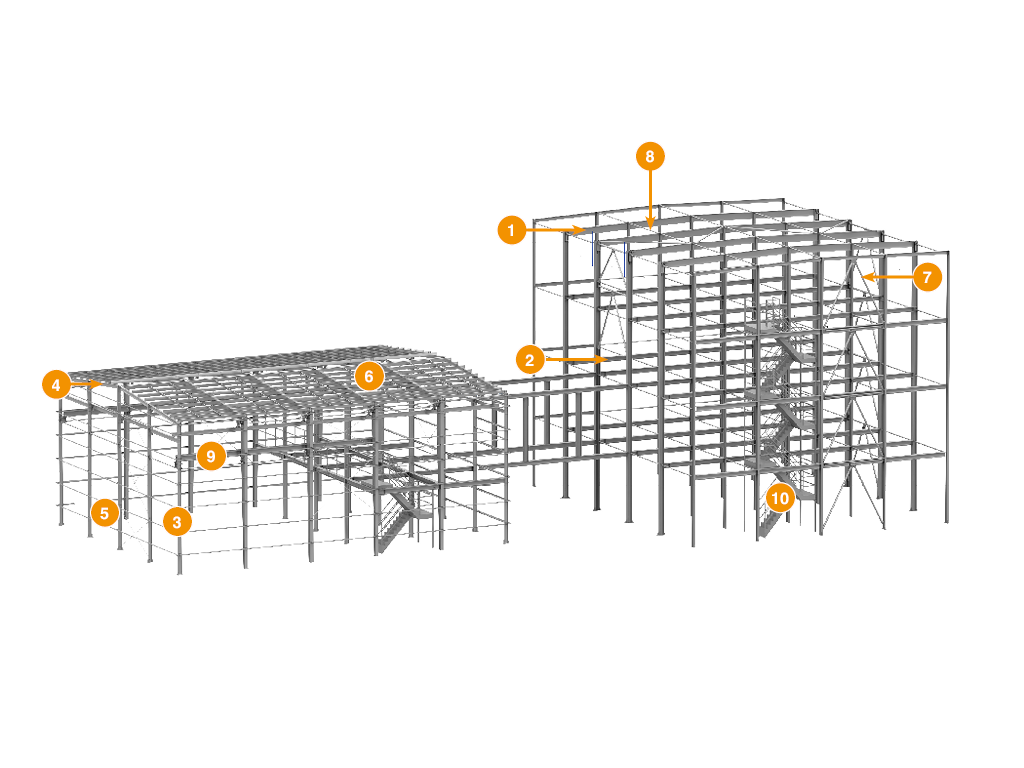 8
1
7
2
4
6
9
10
5
3